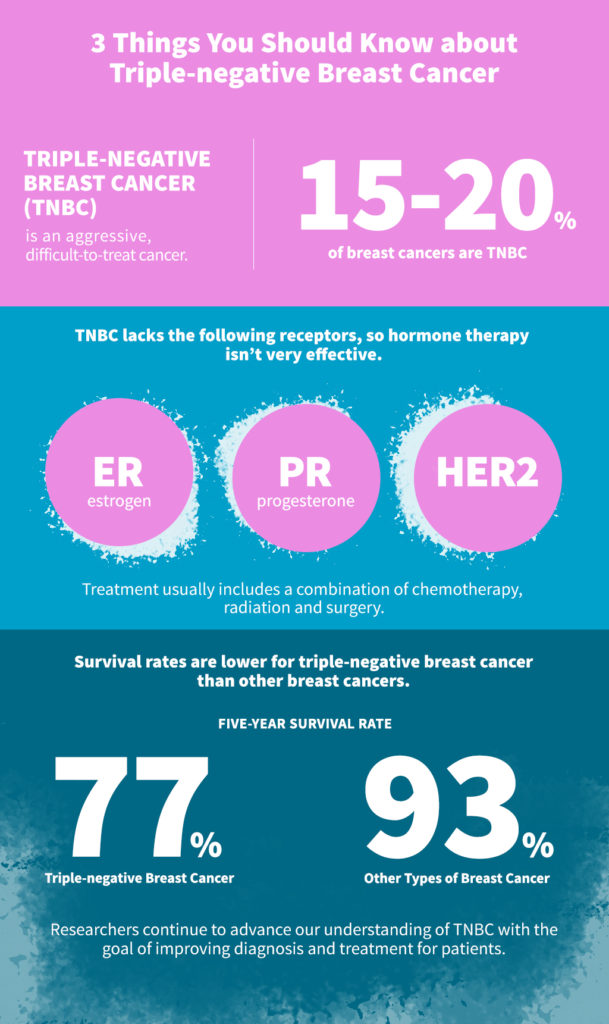 3 Things You Should Know about Triple-negative Breast Cancer

TRIPLE-NEGATIVE BREAST CANCER (TNBC)

is an aggressive, difficult-to-treat cancer.

15-20%

of breast cancers are TNBC

TNBC lacks the following receptors, so hormone therapy isn't very effective.

ER
estrogen

PR
progesterone

HER2

Treatment usually includes a combination of chemotherapy, radiation and surgery.

Survival rates are lower for triple-negative breast cancer than other breast cancers.

FIVE-YEAR SURVIVAL RATE

77%
Triple-negative Breast Cancer

93%
Other Types of Breast Cancer

Researchers continue to advance our understanding of TNBC with the goal of improving diagnosis and treatment for patients.